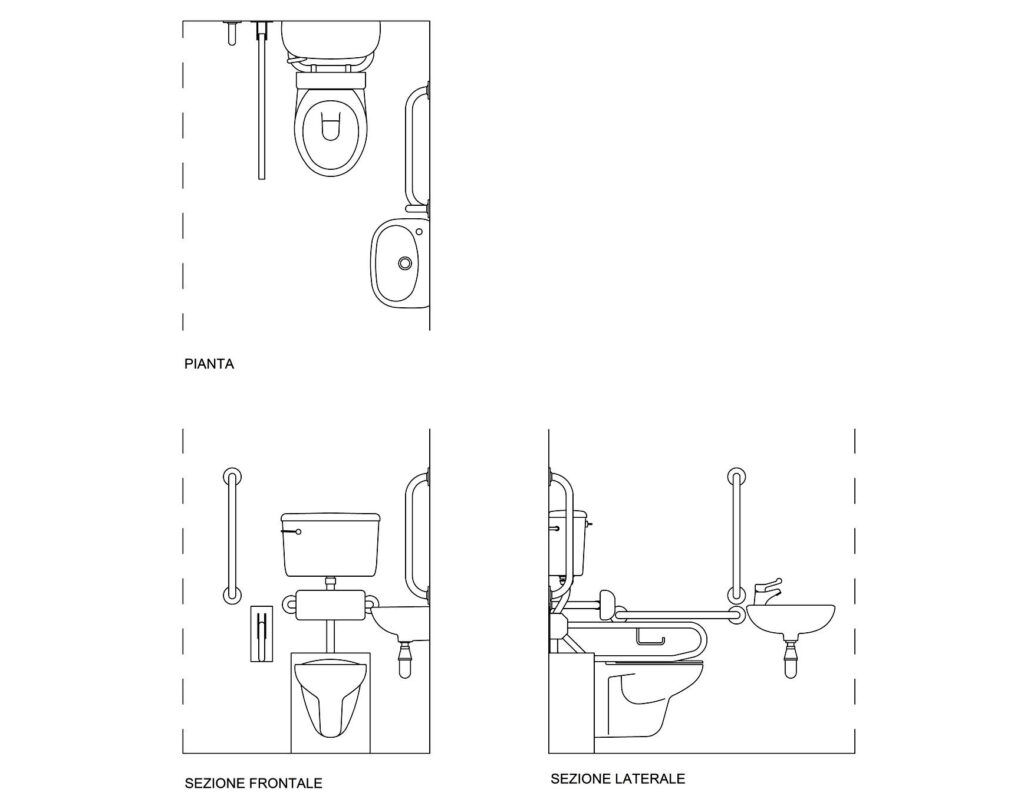 PIANTA

SEZIONE FRONTALE

SEZIONE LATERALE