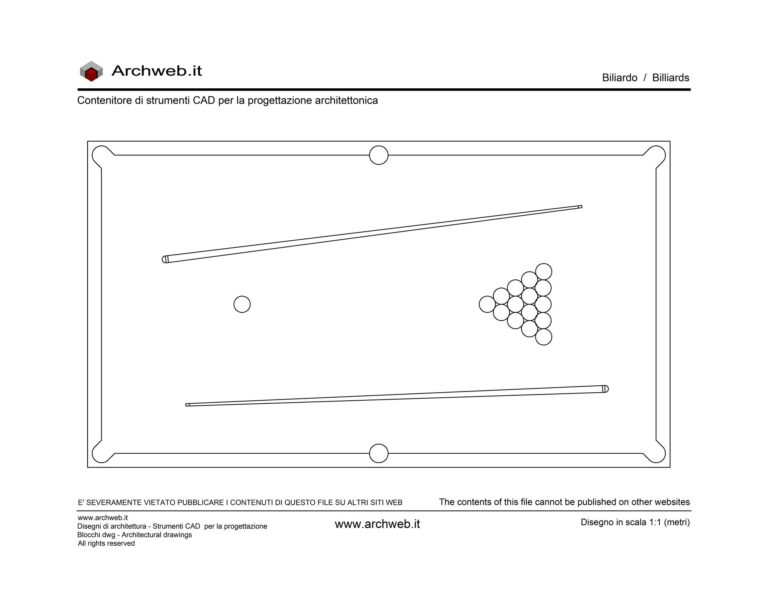 Archweb.it

Biliardo / Billiards

Contenitore di strumenti CAD per la progettazione architettonica

E' SEVERAMENTE VIETATO PUBBLICARE I CONTENUTI DI QUESTO FILE SU ALTRI SITI WEB

The contents of this file cannot be published on other websites

www.archweb.it
Disegni di architettura - Strumenti CAD per la progettazione
Blocchi dwg - Architectural drawings
All rights reserved

www.archweb.it

Disegno in scala 1:1 (metri)