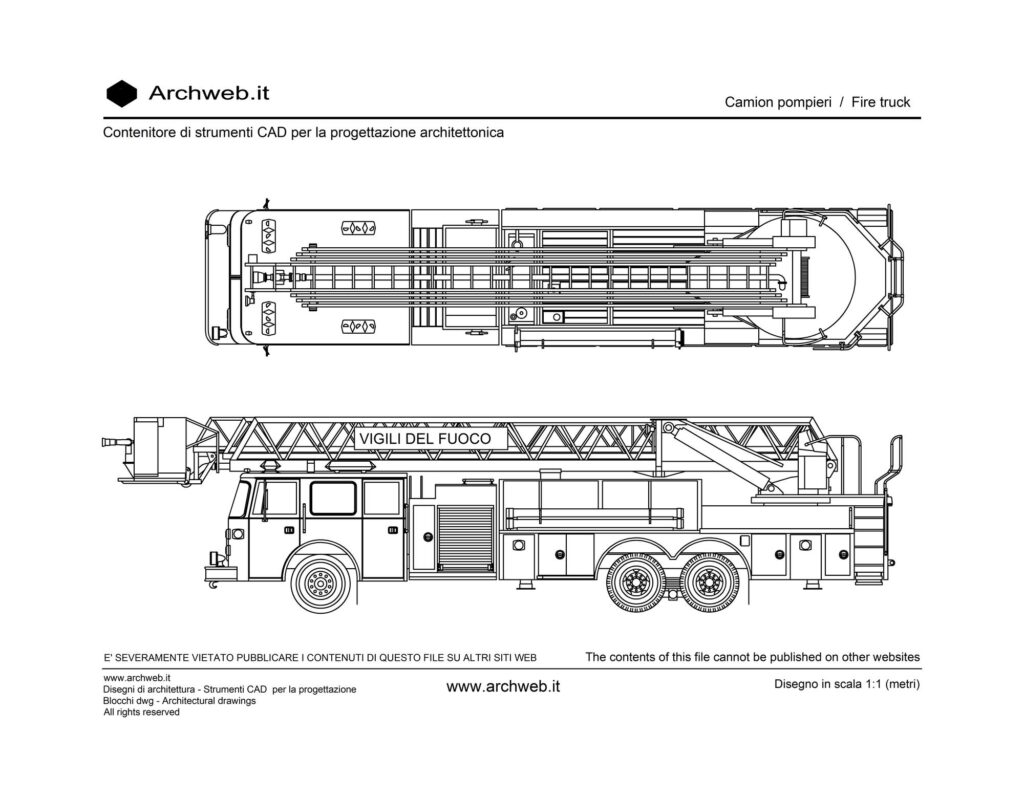 Archweb.it

Camion pompieri / Fire truck

Contenitore di strumenti CAD per la progettazione architettonica

VIGILI DEL FUOCO

E' SEVERAMENTE VIETATO PUBBLICARE I CONTENUTI DI QUESTO FILE SU ALTRI SITI WEB

The contents of this file cannot be published on other websites

www.archweb.it
Disegni di architettura - Strumenti CAD per la progettazione
Blocchi dwg - Architectural drawings
All rights reserved

www.archweb.it

Disegno in scala 1:1 (metri)