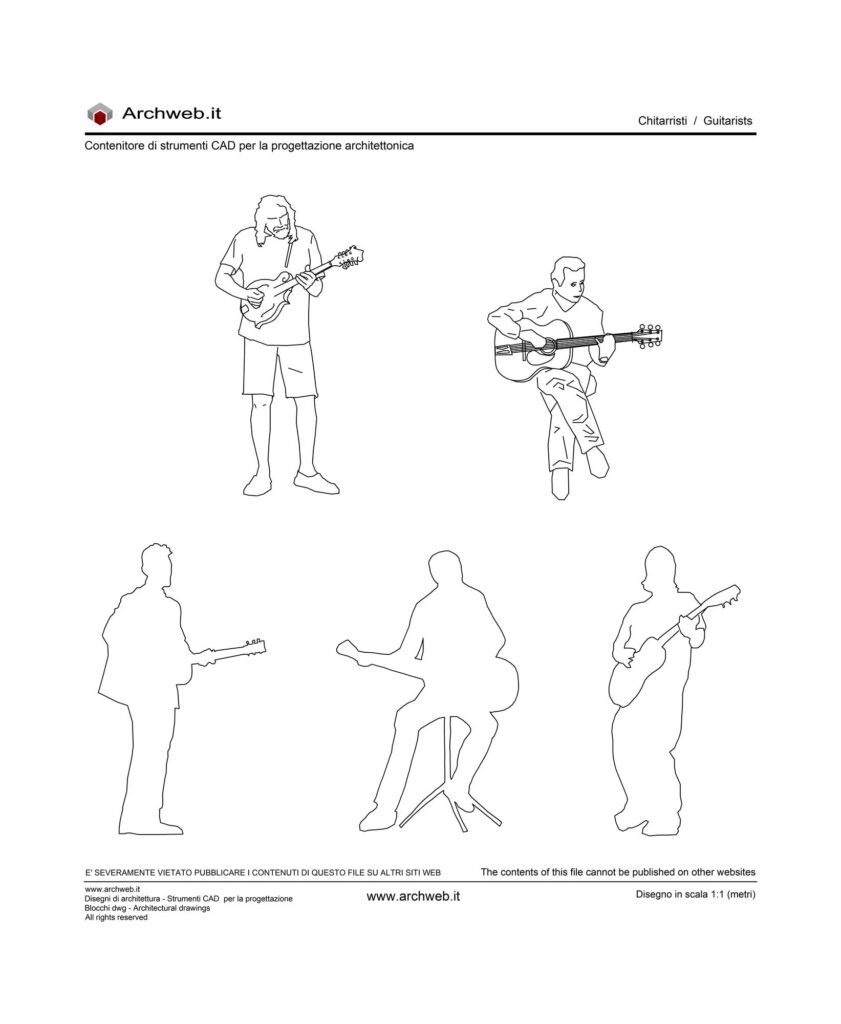 Archweb.it

Chitarristi / Guitarists

Contenitore di strumenti CAD per la progettazione architettonica

E' SEVERAMENTE VIETATO PUBBLICARE I CONTENUTI DI QUESTO FILE SU ALTRI SITI WEB

The contents of this file cannot be published on other websites

www.archweb.it
Disegni di architettura - Strumenti CAD per la progettazione
Blocchi dwg - Architectural drawings
All rights reserved

www.archweb.it

Disegno in scala 1:1 (metri)