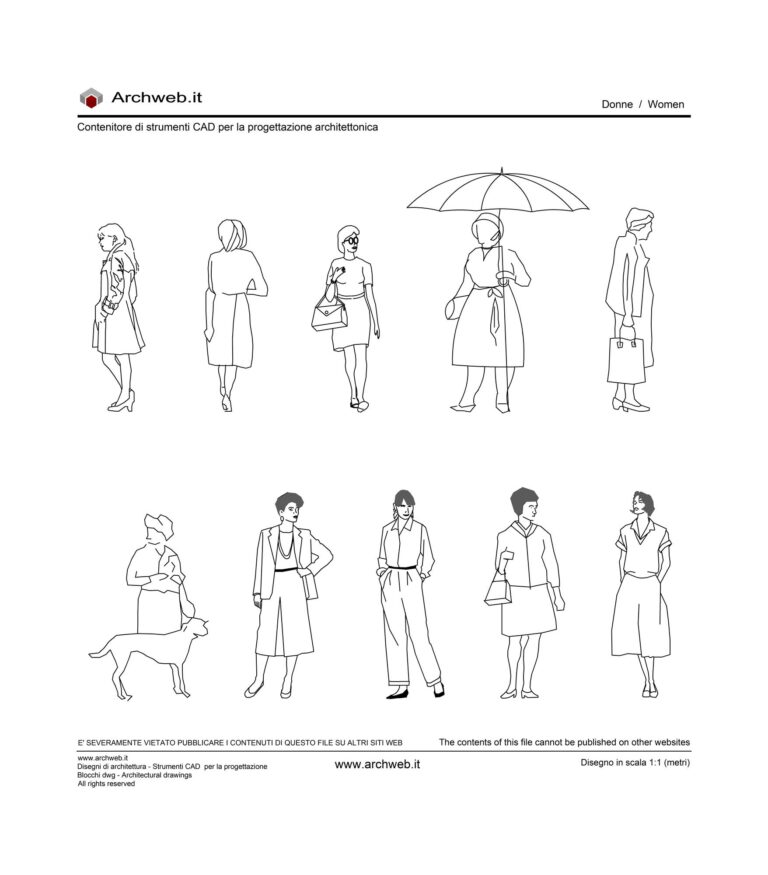 Archweb.it

Donne / Women

Contenitore di strumenti CAD per la progettazione architettonica

E' SEVERAMENTE VIETATO PUBBLICARE I CONTENUTI DI QUESTO FILE SU ALTRI SITI WEB

The contents of this file cannot be published on other websites

www.archweb.it
Disegni di architettura - Strumenti CAD per la progettazione
Blocchi dwg - Architectural drawings
All rights reserved

www.archweb.it

Disegno in scala 1:1 (metri)