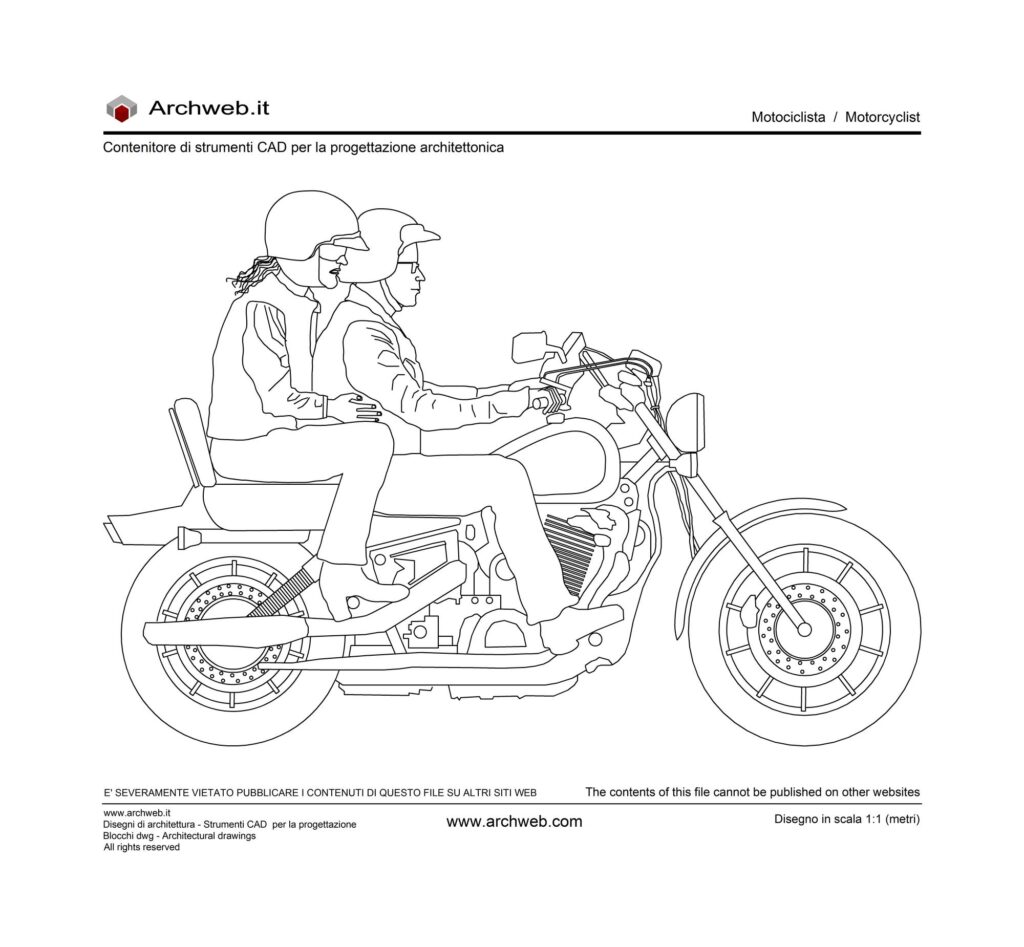 Archweb.it

Motociclista / Motorcyclist

Contenitore di strumenti CAD per la progettazione architettonica

E' SEVERAMENTE VIETATO PUBBLICARE I CONTENUTI DI QUESTO FILE SU ALTRI SITI WEB

The contents of this file cannot be published on other websites

www.archweb.it
Disegni di architettura - Strumenti CAD per la progettazione
Blocchi dwg - Architectural drawings
All rights reserved

www.archweb.com

Disegno in scala 1:1 (metri)