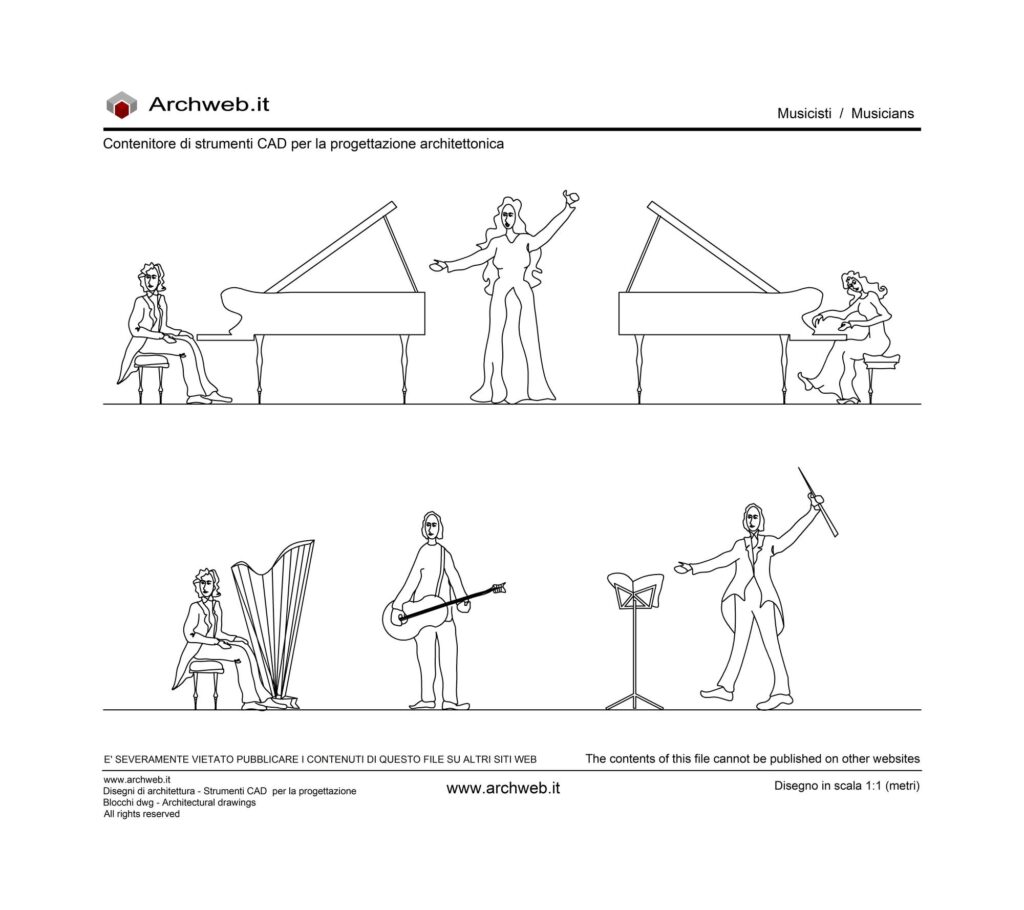 Archweb.it

Musicisti / Musicians

Contenitore di strumenti CAD per la progettazione architettonica

E' SEVERAMENTE VIETATO PUBBLICARE I CONTENUTI DI QUESTO FILE SU ALTRI SITI WEB

The contents of this file cannot be published on other websites

www.archweb.it
Disegni di architettura - Strumenti CAD per la progettazione
Blocchi dwg - Architectural drawings
All rights reserved

www.archweb.it

Disegno in scala 1:1 (metri)