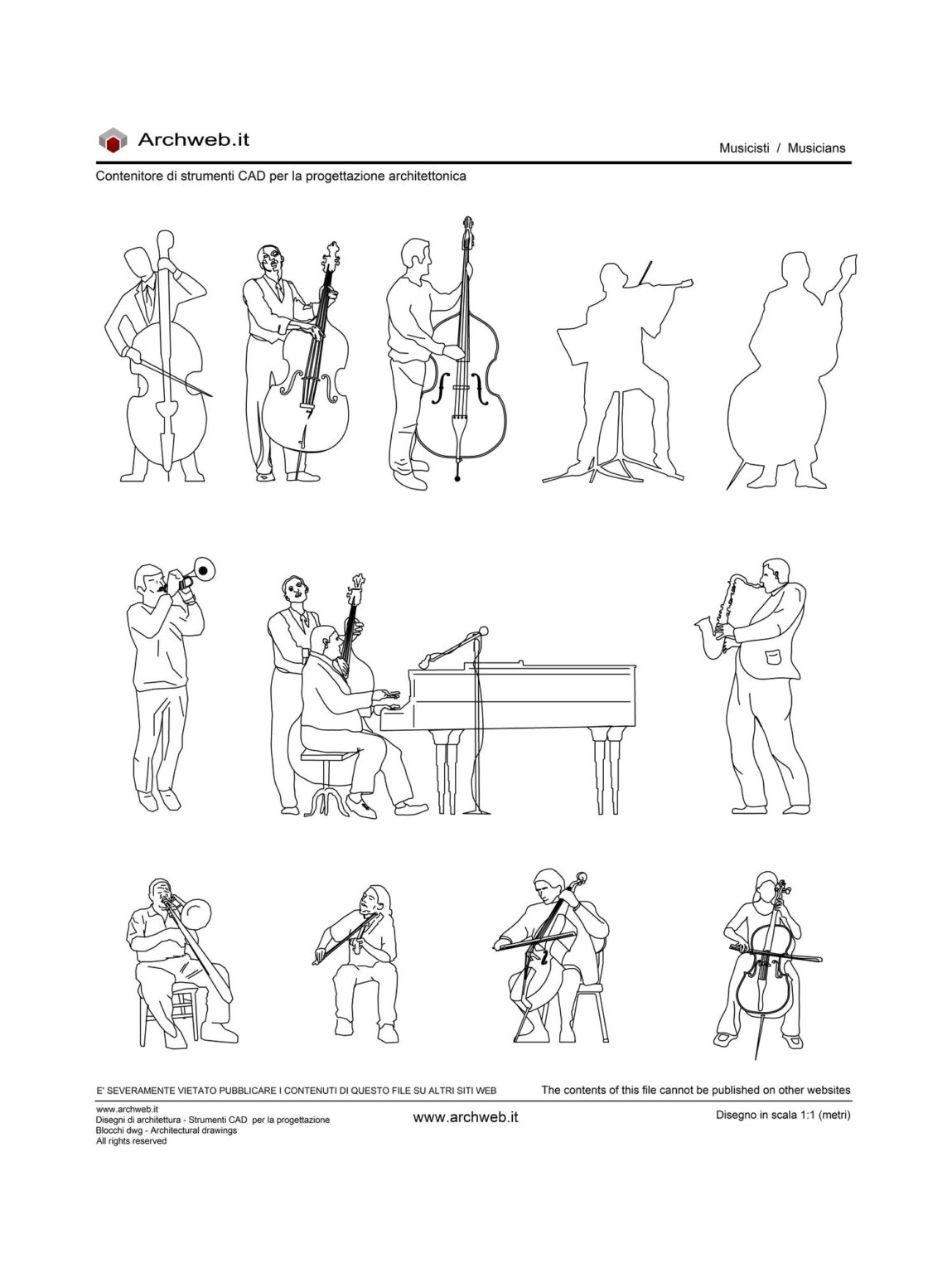 Archweb.it

Musicisti / Musicians

Contenitore di strumenti CAD per la progettazione architettonica

E' SEVERAMENTE VIETATO PUBBLICARE I CONTENUTI DI QUESTO FILE SU ALTRI SITI WEB

The contents of this file cannot be published on other websites

www.archweb.it
Disegni di architettura - Strumenti CAD per la progettazione
Blocchi dwg - Architectural drawings
All rights reserved

www.archweb.it

Disegno in scala 1:1 (metri)