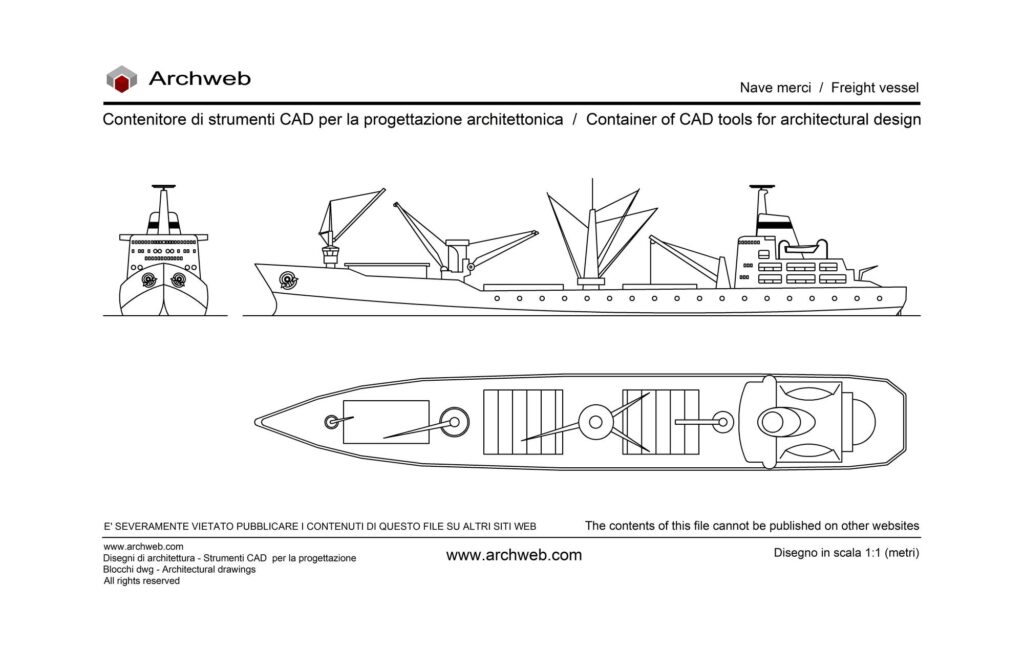 Archweb

Nave merci / Freight vessel

Contenitore di strumenti CAD per la progettazione architettonica / Container of CAD tools for architectural design

E' SEVERAMENTE VIETATO PUBBLICARE I CONTENUTI DI QUESTO FILE SU ALTRI SITI WEB

The contents of this file cannot be published on other websites

www.archweb.com
Disegni di architettura - Strumenti CAD per la progettazione
Blocchi dwg - Architectural drawings
All rights reserved

www.archweb.com

Disegno in scala 1:1 (metri)