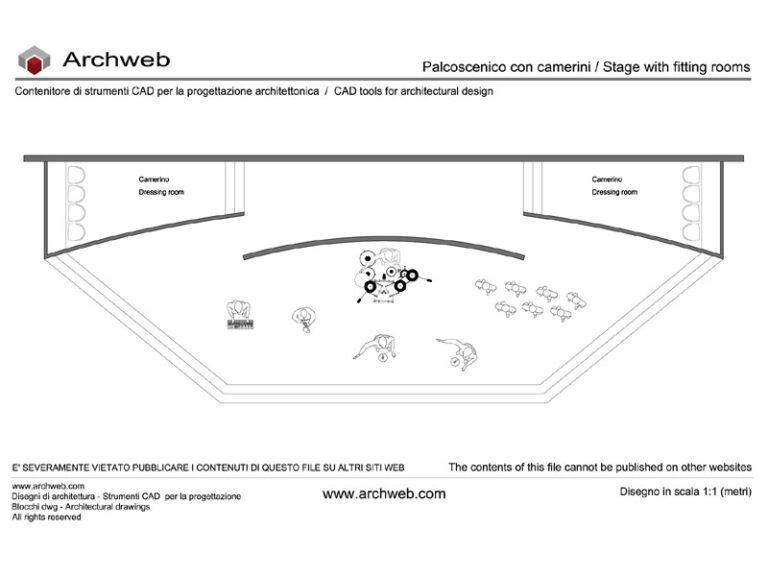 Archweb

Palcoscenico con camerini / Stage with fitting rooms

Contenitore di strumenti CAD per la progettazione architettonica / CAD tools for architectural design

Camerino
Dressing room

Camerino
Dressing room

E' SEVERAMENTE VIETATO PUBBLICARE I CONTENUTI DI QUESTO FILE SU ALTRI SITI WEB

The contents of this file cannot be published on other websites

www.archweb.com
Disegni di architettura - Strumenti CAD per la progettazione
Blocchi dwg - Architectural drawings
All rights reserved

www.archweb.com

Disegno in scala 1:1 (metri)