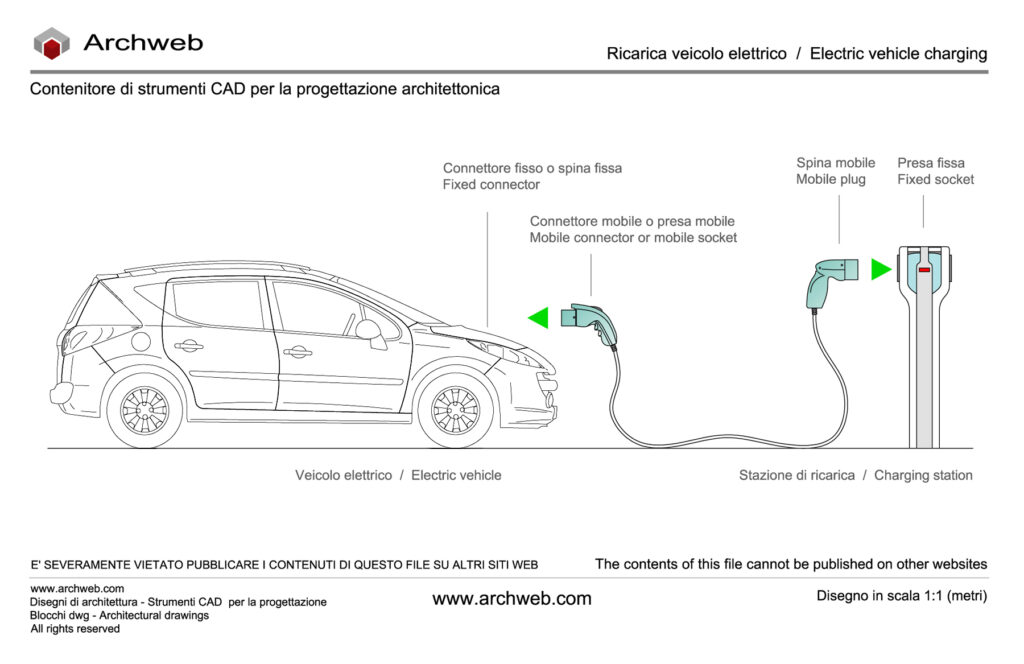 Archweb

Ricarica veicolo elettrico / Electric vehicle charging

Contenitore di strumenti CAD per la progettazione architettonica

Connettore fisso o spina fissa
Fixed connector

Connettore mobile o presa mobile
Mobile connector or mobile socket

Spina mobile
Mobile plug

Presa fissa
Fixed socket

Veicolo elettrico / Electric vehicle

Stazione di ricarica / Charging station

E' SEVERAMENTE VIETATO PUBBLICARE I CONTENUTI DI QUESTO FILE SU ALTRI SITI WEB

The contents of this file cannot be published on other websites

www.archweb.com
Disegni di architettura - Strumenti CAD per la progettazione
Blocchi dwg - Architectural drawings
All rights reserved

www.archweb.com

Disegno in scala 1:1 (metri)