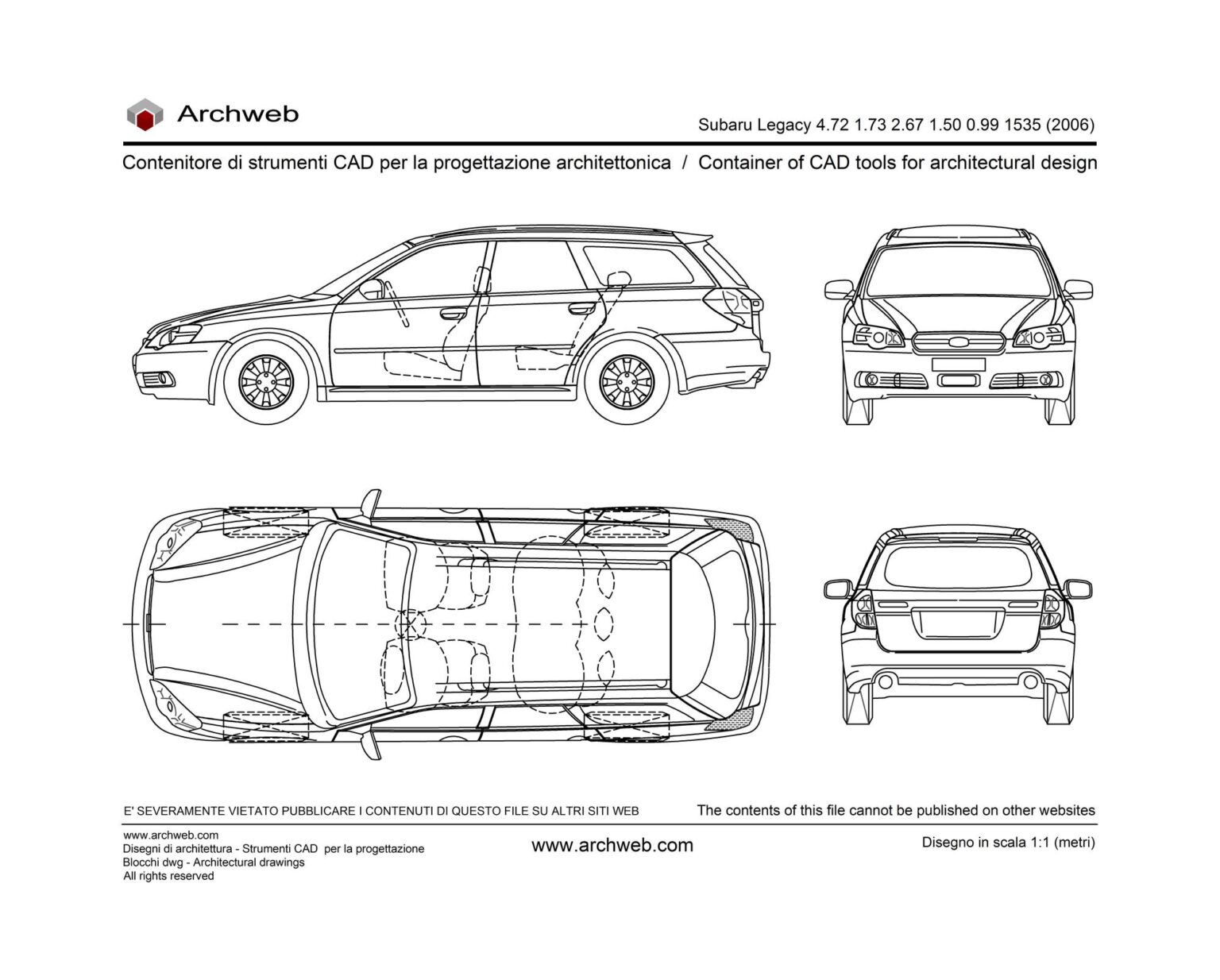 Archweb

Subaru Legacy 4.72 1.73 2.67 1.50 0.99 1535 (2006)

Contenitore di strumenti CAD per la progettazione architettonica / Container of CAD tools for architectural design

E' SEVERAMENTE VIETATO PUBBLICARE I CONTENUTI DI QUESTO FILE SU ALTRI SITI WEB

The contents of this file cannot be published on other websites

www.archweb.com
Disegni di architettura - Strumenti CAD per la progettazione
Blocchi dwg - Architectural drawings
All rights reserved

www.archweb.com

Disegno in scala 1:1 (metri)