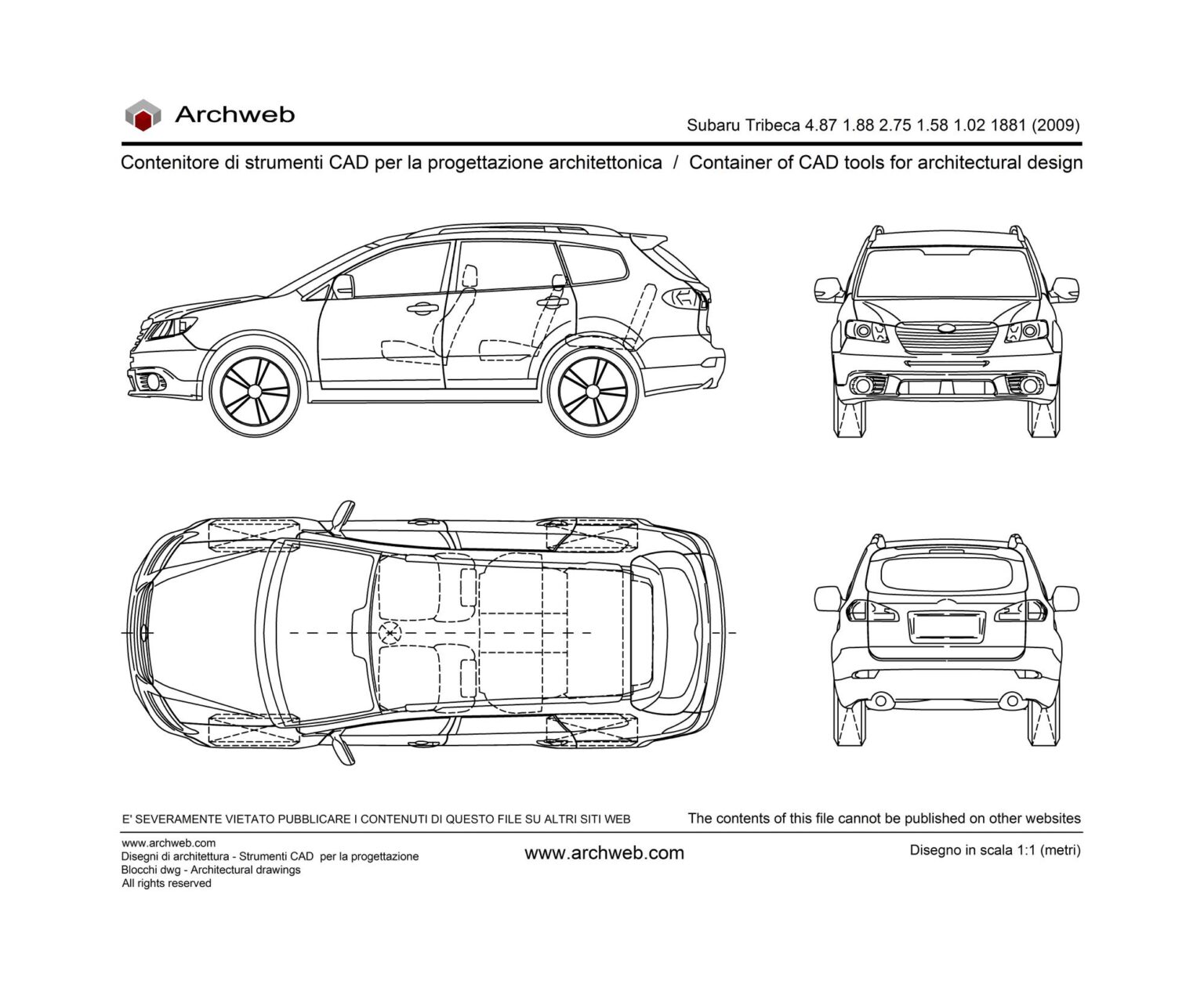 Archweb

Subaru Tribeca 4.87 1.88 2.75 1.58 1.02 1881 (2009)

Contenitore di strumenti CAD per la progettazione architettonica / Container of CAD tools for architectural design

E' SEVERAMENTE VIETATO PUBBLICARE I CONTENUTI DI QUESTO FILE SU ALTRI SITI WEB

The contents of this file cannot be published on other websites

www.archweb.com
Disegni di architettura - Strumenti CAD per la progettazione
Blocchi dwg - Architectural drawings
All rights reserved

www.archweb.com

Disegno in scala 1:1 (metri)