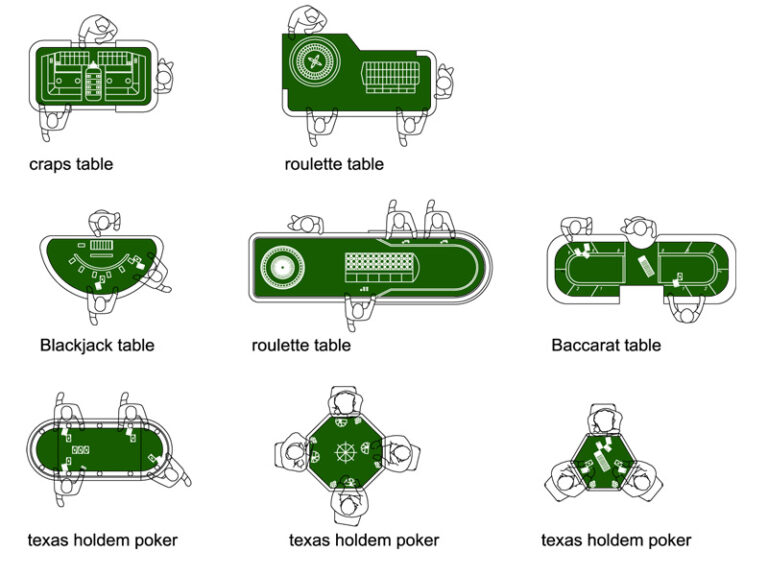 craps table

roulette table

Blackjack table

roulette table

Baccarat table

texas holdem poker

texas holdem poker

texas holdem poker