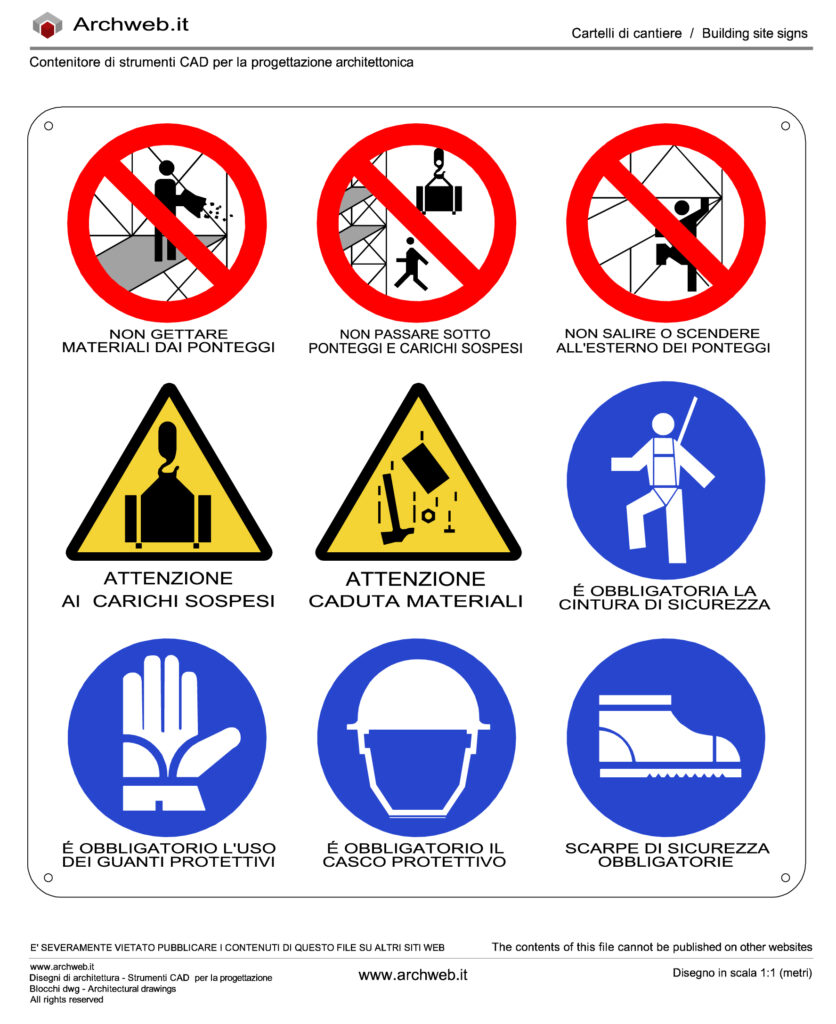 Archweb.it

Cartelli di cantiere / Building site signs

Contenitore di strumenti CAD per la progettazione architettonica

NON GETTARE MATERIALI DAI PONTEGGI

NON PASSARE SOTTO PONTEGGI E CARICHI SOSPESI

NON SALIRE O SCENDERE ALL'ESTERNO DEI PONTEGGI

ATTENZIONE AI CARICHI SOSPESI

ATTENZIONE CADUTA MATERIALI

É OBBLIGATORIA LA CINTURA DI SICUREZZA

É OBBLIGATORIO L'USO DEI GUANTI PROTETTIVI

É OBBLIGATORIO IL CASCO PROTETTIVO

SCARPE DI SICUREZZA OBBLIGATORIE

E' SEVERAMENTE VIETATO PUBBLICARE I CONTENUTI DI QUESTO FILE SU ALTRI SITI WEB

The contents of this file cannot be published on other websites

www.archweb.it
Disegni di architettura - Strumenti CAD per la progettazione
Blocchi dwg - Architectural drawings
All rights reserved

www.archweb.it

Disegno in scala 1:1 (metri)