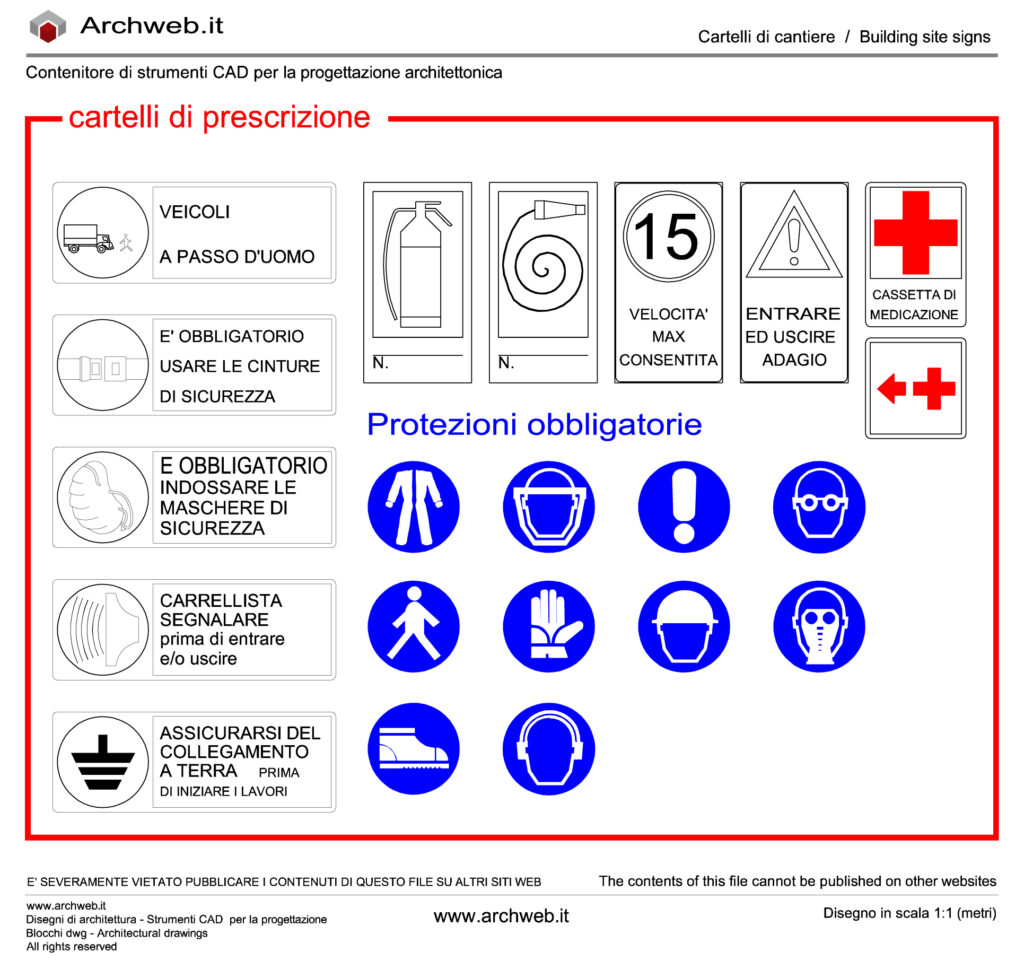 Archweb.it

Cartelli di cantiere / Building site signs

Contenitore di strumenti CAD per la progettazione architettonica

cartelli di prescrizione

VEICOLI

A PASSO D'UOMO

E' OBBLIGATORIO

USARE LE CINTURE

DI SICUREZZA

E OBBLIGATORIO INDOSSARE LE MASCHERE DI SICUREZZA

CARRELLISTA SEGNALARE prima di entrare e/o uscire

ASSICURARSI DEL COLLEGAMENTO A TERRA PRIMA DI INIZIARE I LAVORI

N.

N.

15

VELOCITA' MAX CONSENTITA

ENTRARE ED USCIRE ADAGIO

CASSETTA DI MEDICAZIONE

Protezioni obbligatorie

E' SEVERAMENTE VIETATO PUBBLICARE I CONTENUTI DI QUESTO FILE SU ALTRI SITI WEB

The contents of this file cannot be published on other websites

www.archweb.it
Disegni di architettura - Strumenti CAD per la progettazione
Blocchi dwg - Architectural drawings
All rights reserved

www.archweb.it

Disegno in scala 1:1 (metri)