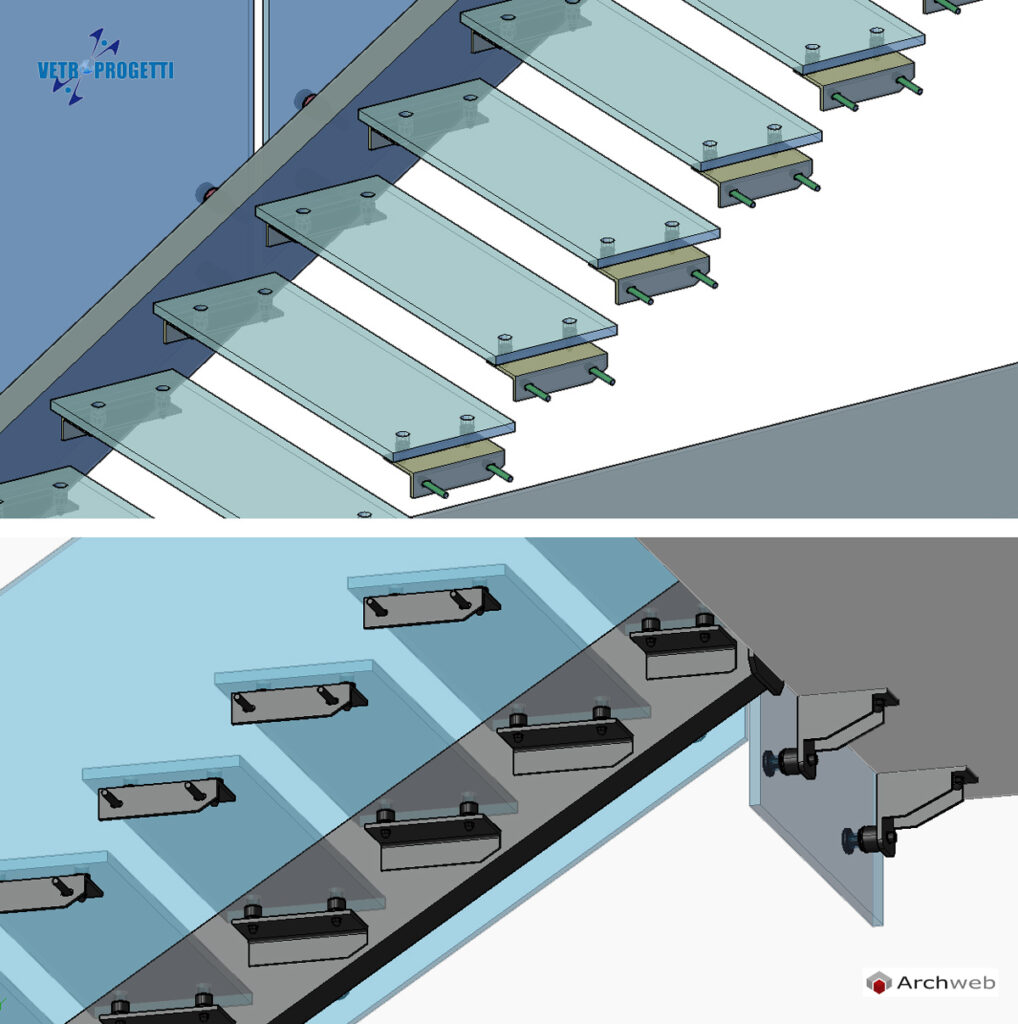 VETRO PROGETTI

Archweb