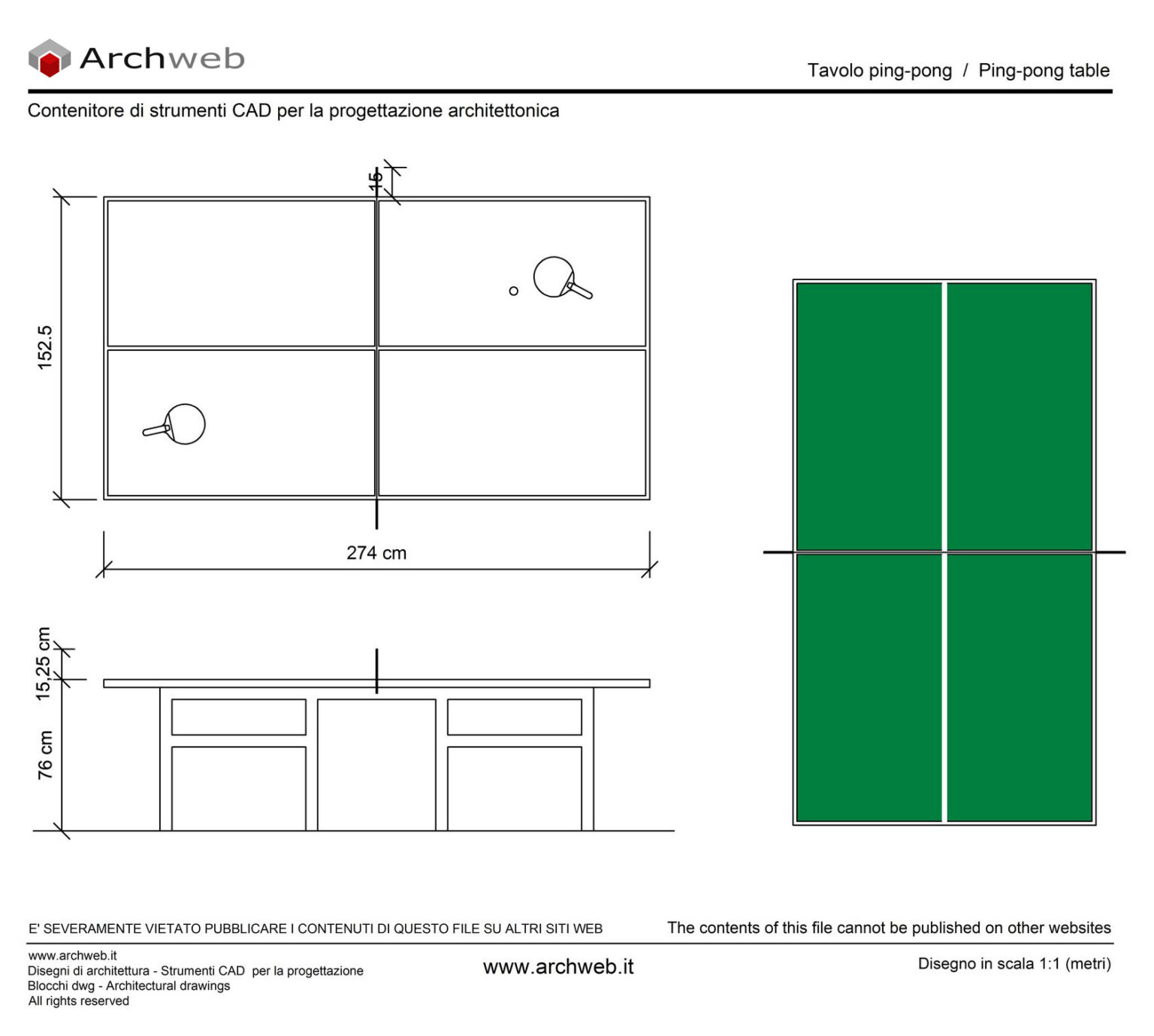 Archweb

Tavolo ping-pong / Ping-pong table

Contenitore di strumenti CAD per la progettazione architettonica

15

152.5

274 cm

15,25 cm

76 cm

E' SEVERAMENTE VIETATO PUBBLICARE I CONTENUTI DI QUESTO FILE SU ALTRI SITI WEB

The contents of this file cannot be published on other websites

www.archweb.it
Disegni di architettura - Strumenti CAD per la progettazione
Blocchi dwg - Architectural drawings
All rights reserved

www.archweb.it

Disegno in scala 1:1 (metri)