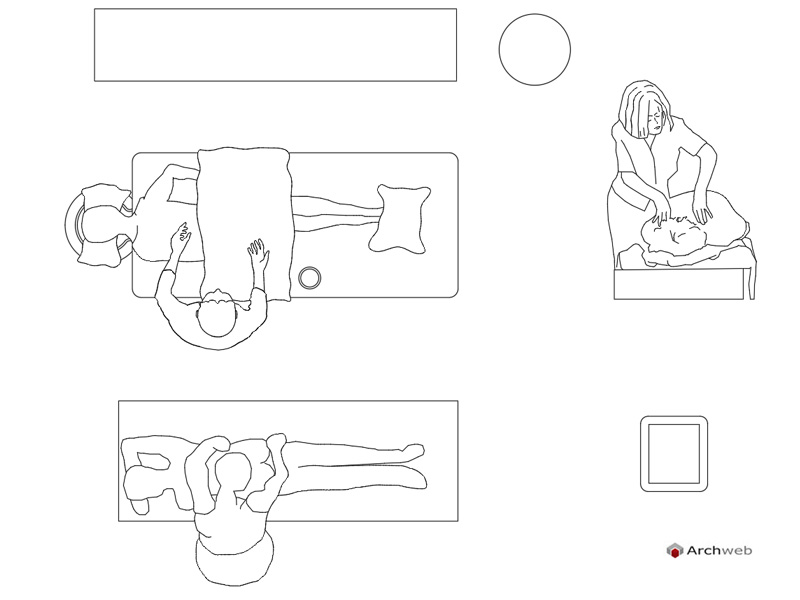 Archweb