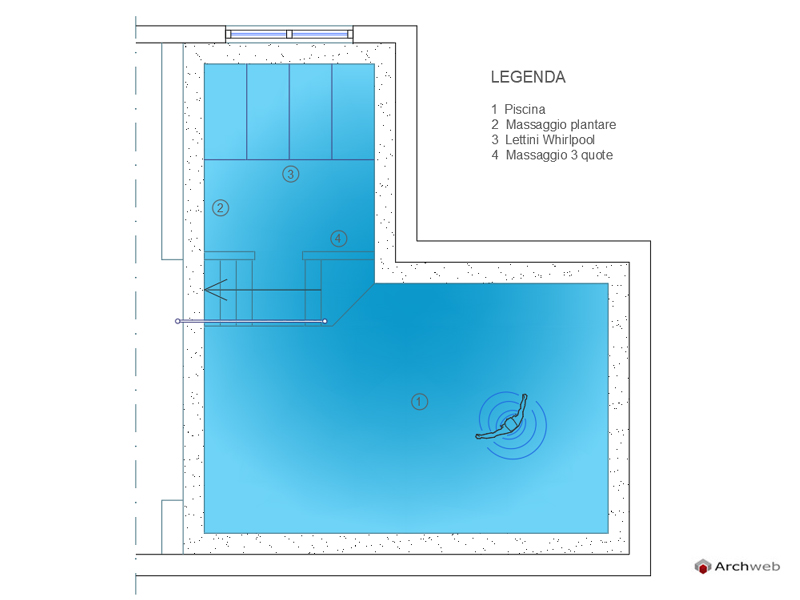 LEGENDA

1 Piscina
2 Massaggio plantare
3 Lettini Whirlpool
4 Massaggio 3 quote

3

2

4

1

Archweb