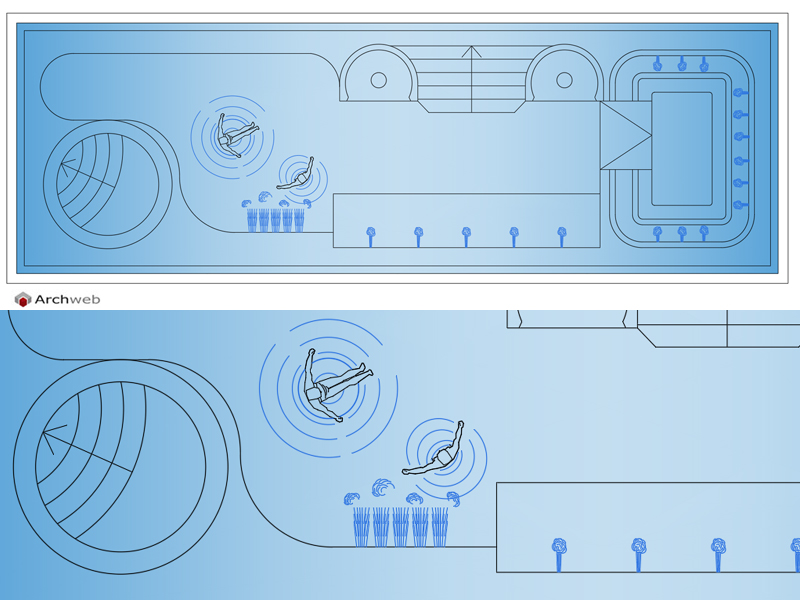 Archweb