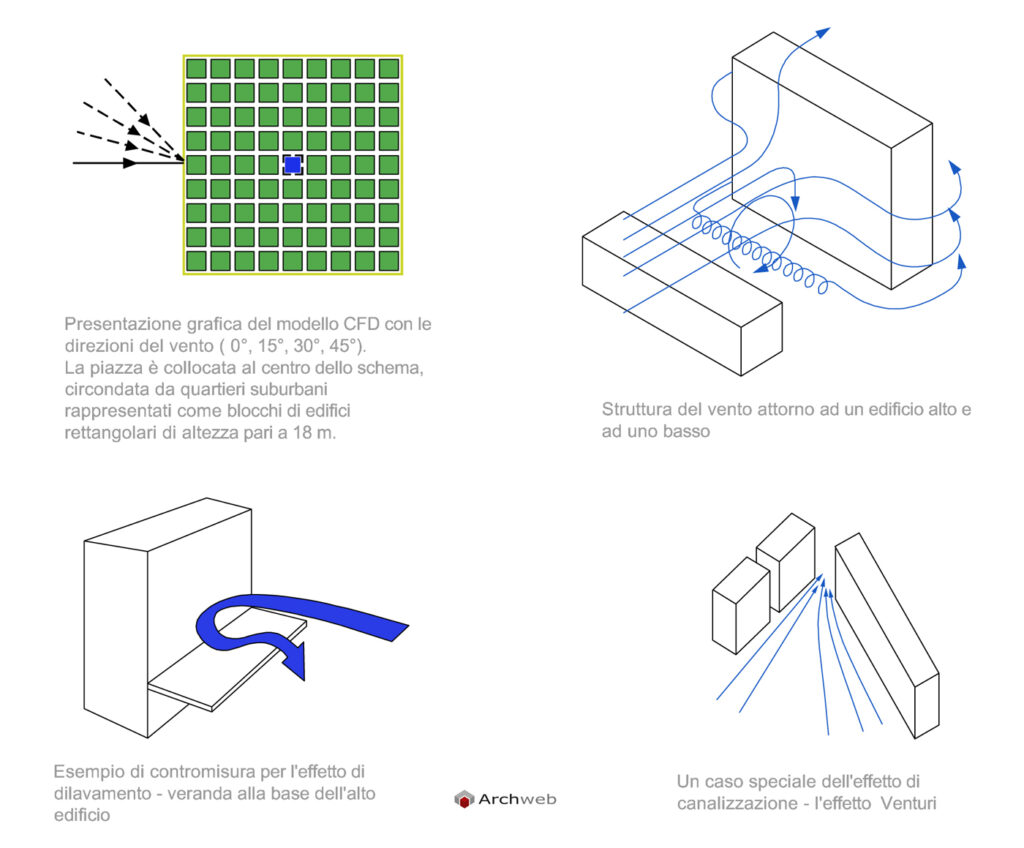 Presentazione grafica del modello CFD con le direzioni del vento ( 0°, 15°, 30°, 45°). La piazza è collocata al centro dello schema, circondata da quartieri suburbani rappresentati come blocchi di edifici rettangolari di altezza pari a 18 m.

Struttura del vento attorno ad un edificio alto e ad uno basso

Esempio di contromisura per l'effetto di dilavamento - veranda alla base dell'alto edificio

Archweb

Un caso speciale dell'effetto di canalizzazione - l'effetto Venturi