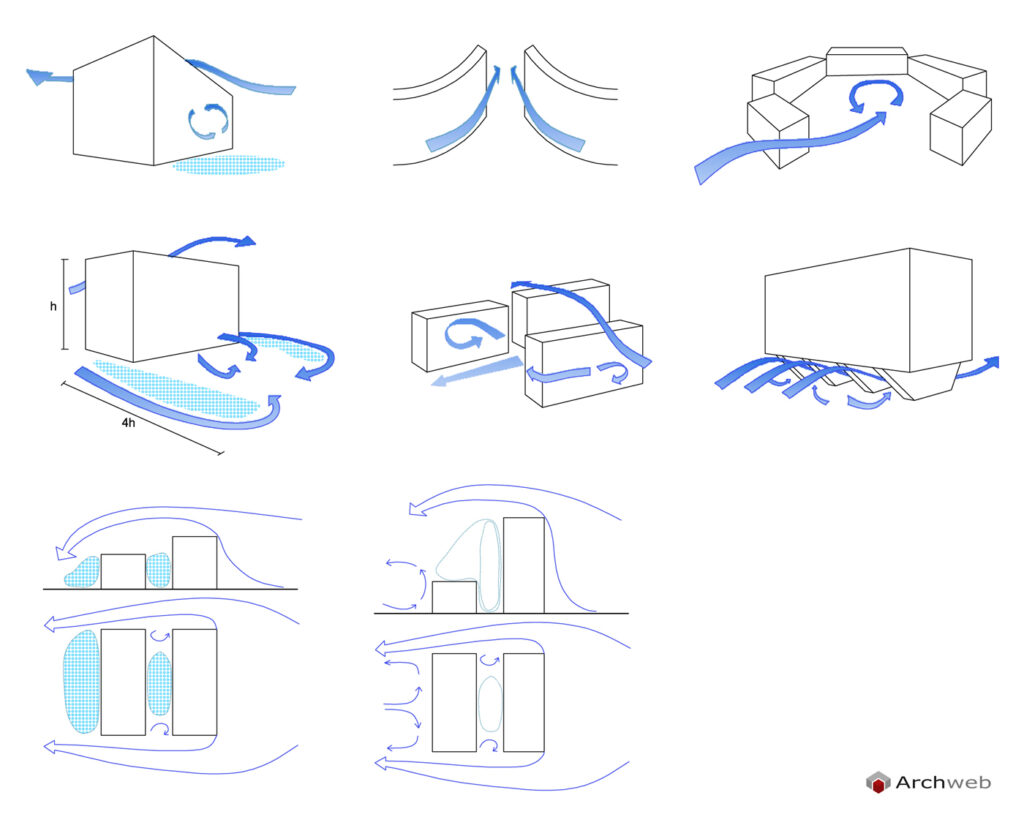 h

4h

Archweb