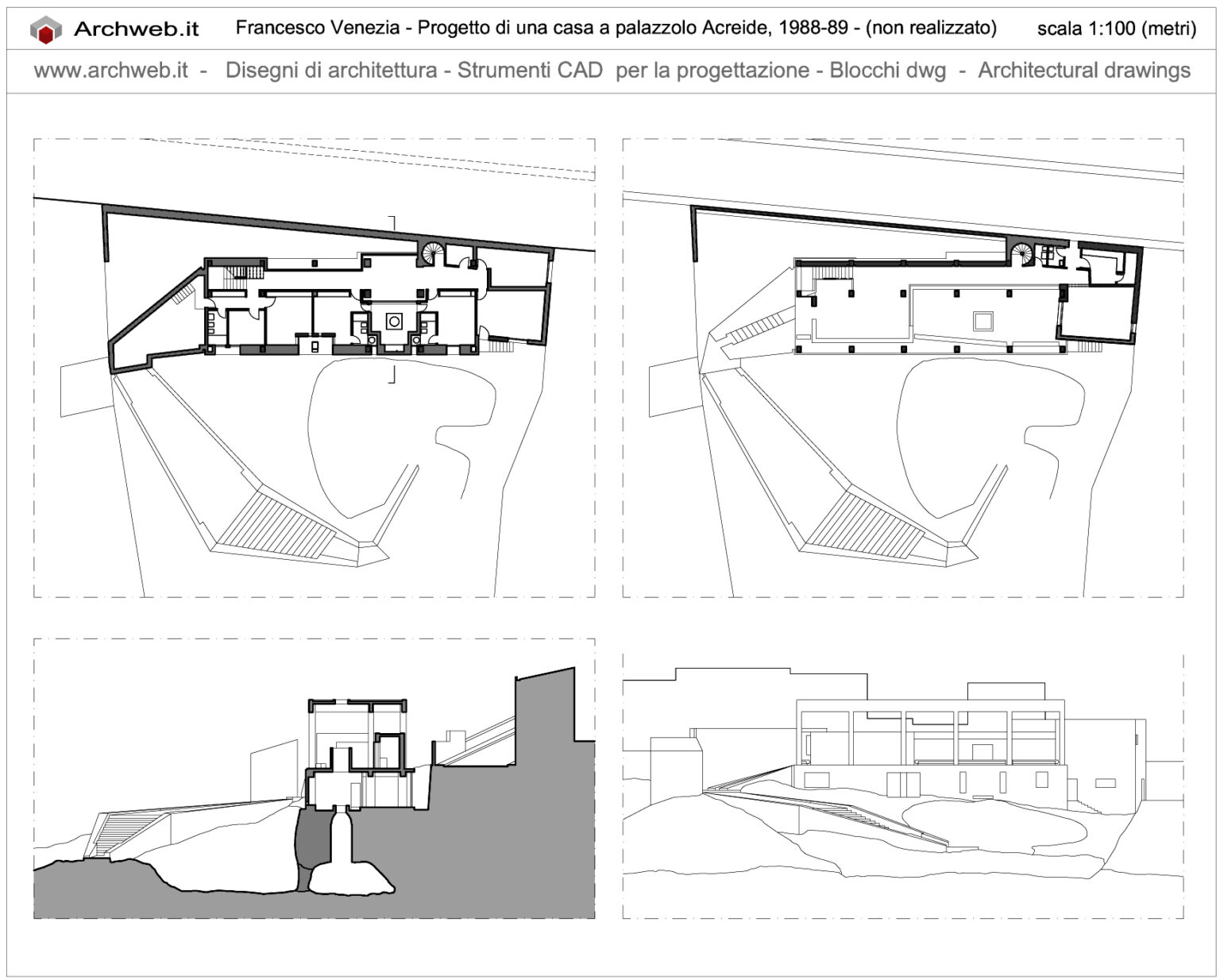 Archweb.it Francesco Venezia - Progetto di una casa a palazzolo Acreide, 1988-89 - (non realizzato) scala 1:100 (metri)

www.archweb.it - Disegni di architettura - Strumenti CAD per la progettazione - Blocchi dwg - Architectural drawings