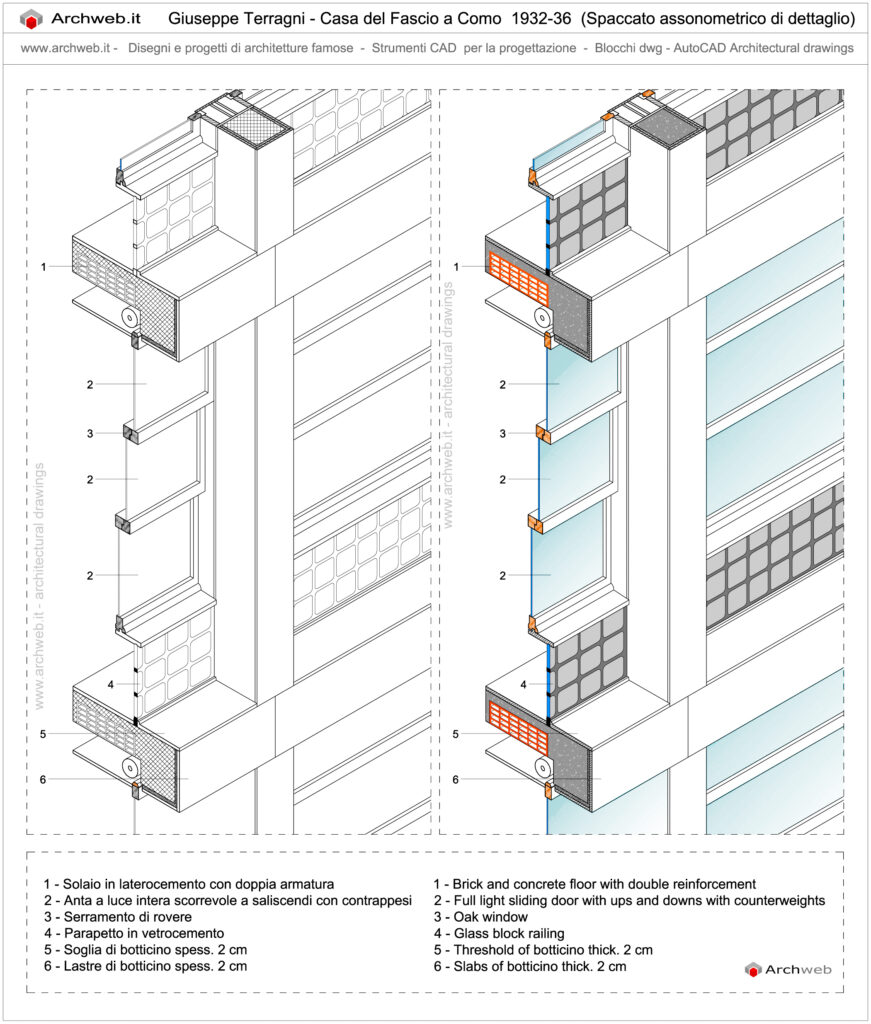 Archweb.it Giuseppe Terragni - Casa del Fascio a Como 1932-36 (Spaccato assonometrico di dettaglio)

www.archweb.it - Disegni e progetti di architetture famose - Strumenti CAD per la progettazione - Blocchi dwg - AutoCAD Architectural drawings

www.archweb.it - architectural drawings

1
2
3
2
2
4
5
6

www.archweb.it - architectural drawings

1
2
3
2
2
4
5
6

1 - Solaio in laterocemento con doppia armatura
2 - Anta a luce intera scorrevole a saliscendi con contrappesi
3 - Serramento di rovere
4 - Parapetto in vetrocemento
5 - Soglia di botticino spess. 2 cm
6 - Lastre di botticino spess. 2 cm

1 - Brick and concrete floor with double reinforcement
2 - Full light sliding door with ups and downs with counterweights
3 - Oak window
4 - Glass block railing
5 - Threshold of botticino thick. 2 cm
6 - Slabs of botticino thick. 2 cm

Archweb