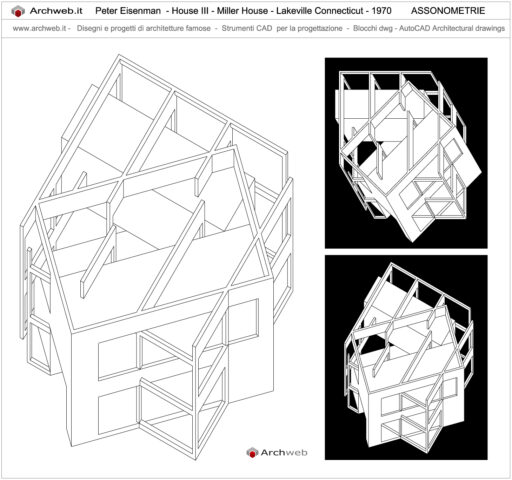 Archweb.it Peter Eisenman - House III - Miller House - Lakeville Connecticut - 1970 ASSONOMETRIE

www.archweb.it - Disegni e progetti di architetture famose - Strumenti CAD per la progettazione - Blocchi dwg - AutoCAD Architectural drawings

Archweb