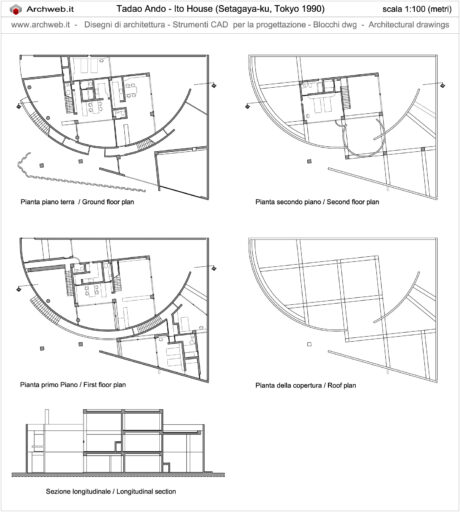 Archweb.it

Tadao Ando - Ito House (Setagaya-ku, Tokyo 1990)

scala 1:100 (metri)

www.archweb.it - Disegni di architettura - Strumenti CAD per la progettazione - Blocchi dwg - Architectural drawings

Pianta piano terra / Ground floor plan

Pianta secondo piano / Second floor plan

Pianta primo Piano / First floor plan

Pianta della copertura / Roof plan

Sezione longitudinale / Longitudinal section