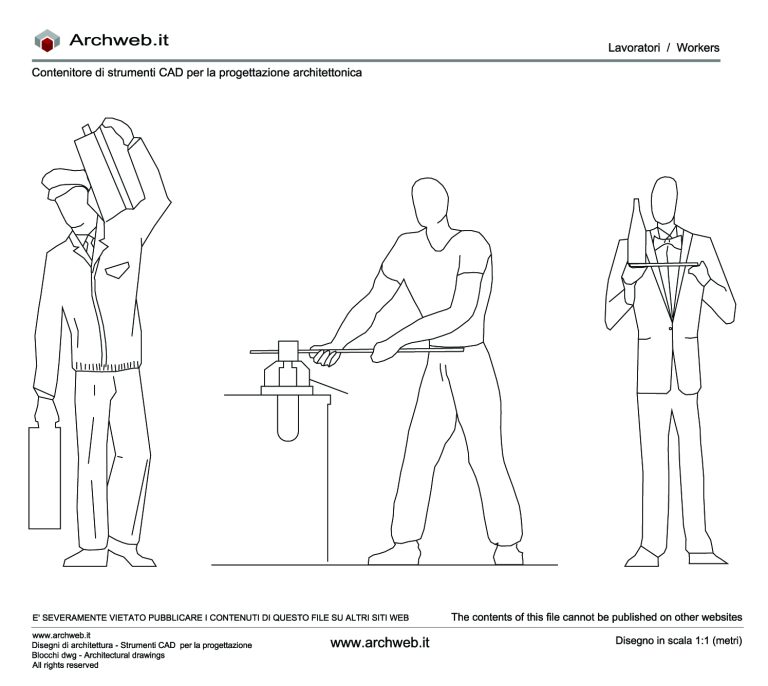 Archweb.it

Lavoratori / Workers

Contenitore di strumenti CAD per la progettazione architettonica

E' SEVERAMENTE VIETATO PUBBLICARE I CONTENUTI DI QUESTO FILE SU ALTRI SITI WEB

The contents of this file cannot be published on other websites

www.archweb.it
Disegni di architettura - Strumenti CAD per la progettazione
Blocchi dwg - Architectural drawings
All rights reserved

www.archweb.it

Disegno in scala 1:1 (metri)