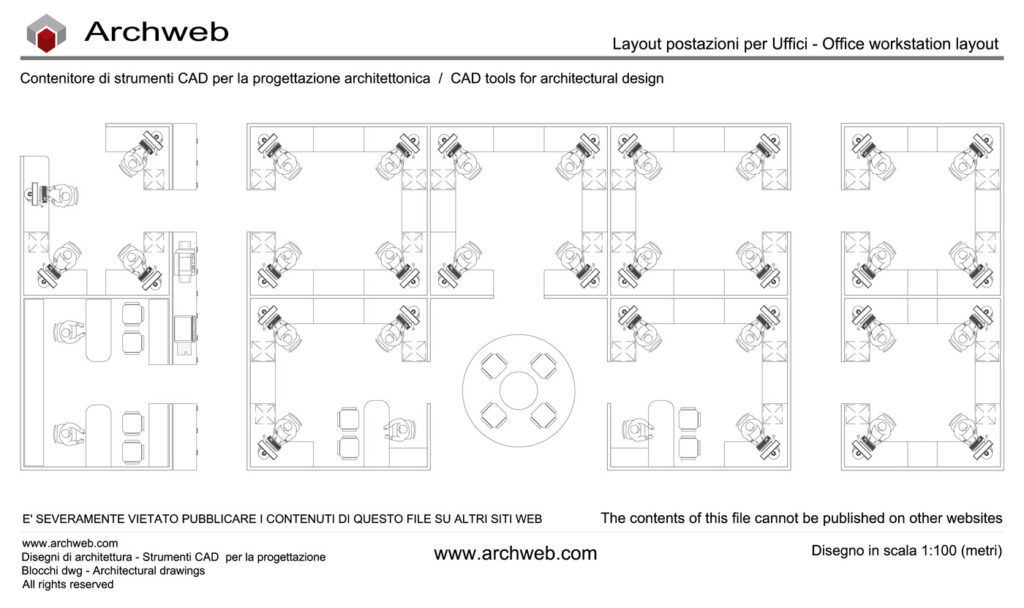 Archweb

Layout postazioni per Uffici - Office workstation layout

Contenitore di strumenti CAD per la progettazione architettonica / CAD tools for architectural design

E' SEVERAMENTE VIETATO PUBBLICARE I CONTENUTI DI QUESTO FILE SU ALTRI SITI WEB

The contents of this file cannot be published on other websites

www.archweb.com
Disegni di architettura - Strumenti CAD per la progettazione
Blocchi dwg - Architectural drawings
All rights reserved

www.archweb.com

Disegno in scala 1:100 (metri)