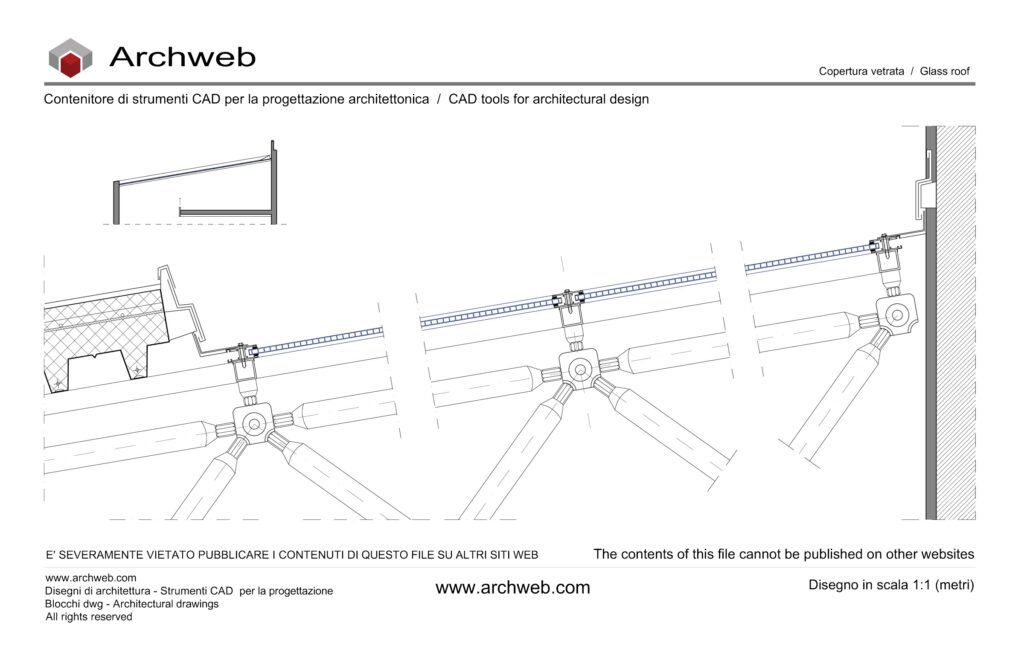 Archweb

Copertura vetrata / Glass roof

Contenitore di strumenti CAD per la progettazione architettonica / CAD tools for architectural design

E' SEVERAMENTE VIETATO PUBBLICARE I CONTENUTI DI QUESTO FILE SU ALTRI SITI WEB

The contents of this file cannot be published on other websites

www.archweb.com
Disegni di architettura - Strumenti CAD per la progettazione
Blocchi dwg - Architectural drawings
All rights reserved

www.archweb.com

Disegno in scala 1:1 (metri)