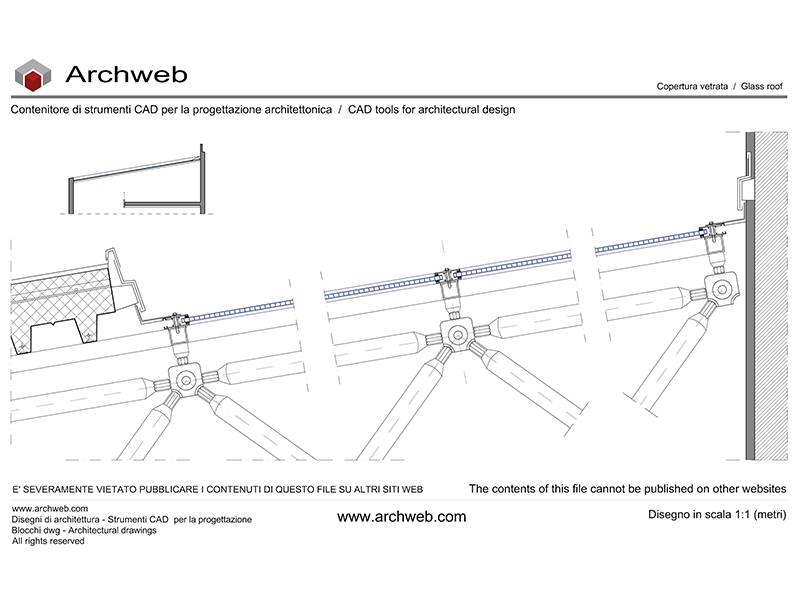 Archweb

Copertura vetrata / Glass roof

Contenitore di strumenti CAD per la progettazione architettonica / CAD tools for architectural design

E' SEVERAMENTE VIETATO PUBBLICARE I CONTENUTI DI QUESTO FILE SU ALTRI SITI WEB

The contents of this file cannot be published on other websites

www.archweb.com
Disegni di architettura - Strumenti CAD per la progettazione
Blocchi dwg - Architectural drawings
All rights reserved

www.archweb.com

Disegno in scala 1:1 (metri)