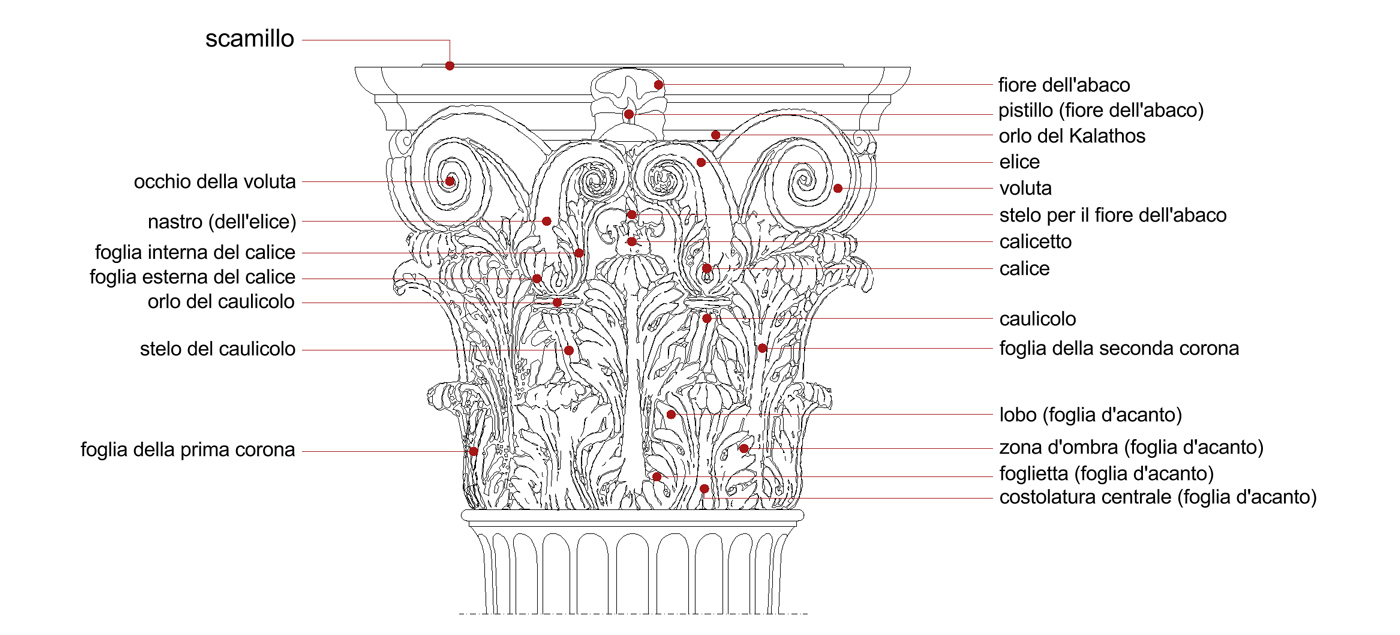 scamillo

occhio della voluta
nastro (dell'elice)
foglia interna del calice
foglia esterna del calice
orlo del caulicolo
stelo del caulicolo
foglia della prima corona

fiore dell'abaco
pistillo (fiore dell'abaco)
orlo del Kalathos
elice
voluta
stelo per il fiore dell'abaco
calicetto
calice
caulicolo
foglia della seconda corona
lobo (foglia d'acanto)
zona d'ombra (foglia d'acanto)
foglietta (foglia d'acanto)
costolatura centrale (foglia d'acanto)